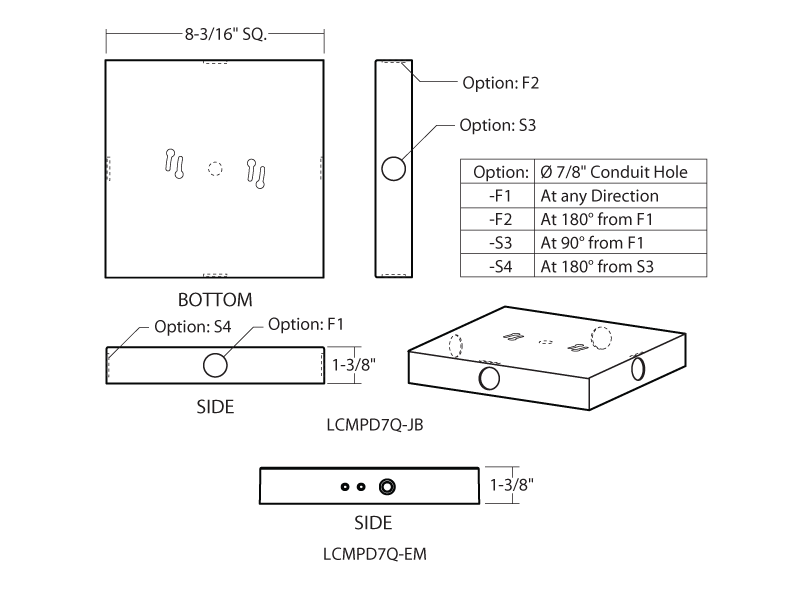 8-3/16" SQ.

Option: F2

Option: S3

| Option: | Ø 7/8" Conduit Hole |
|---|---|
| -F1 | At any Direction |
| -F2 | At 180° from F1 |
| -S3 | At 90° from F1 |
| -S4 | At 180° from S3 |

BOTTOM

Option: S4

Option: F1

1-3/8"

SIDE

LCMPD7Q-JB

1-3/8"

SIDE

LCMPD7Q-EM