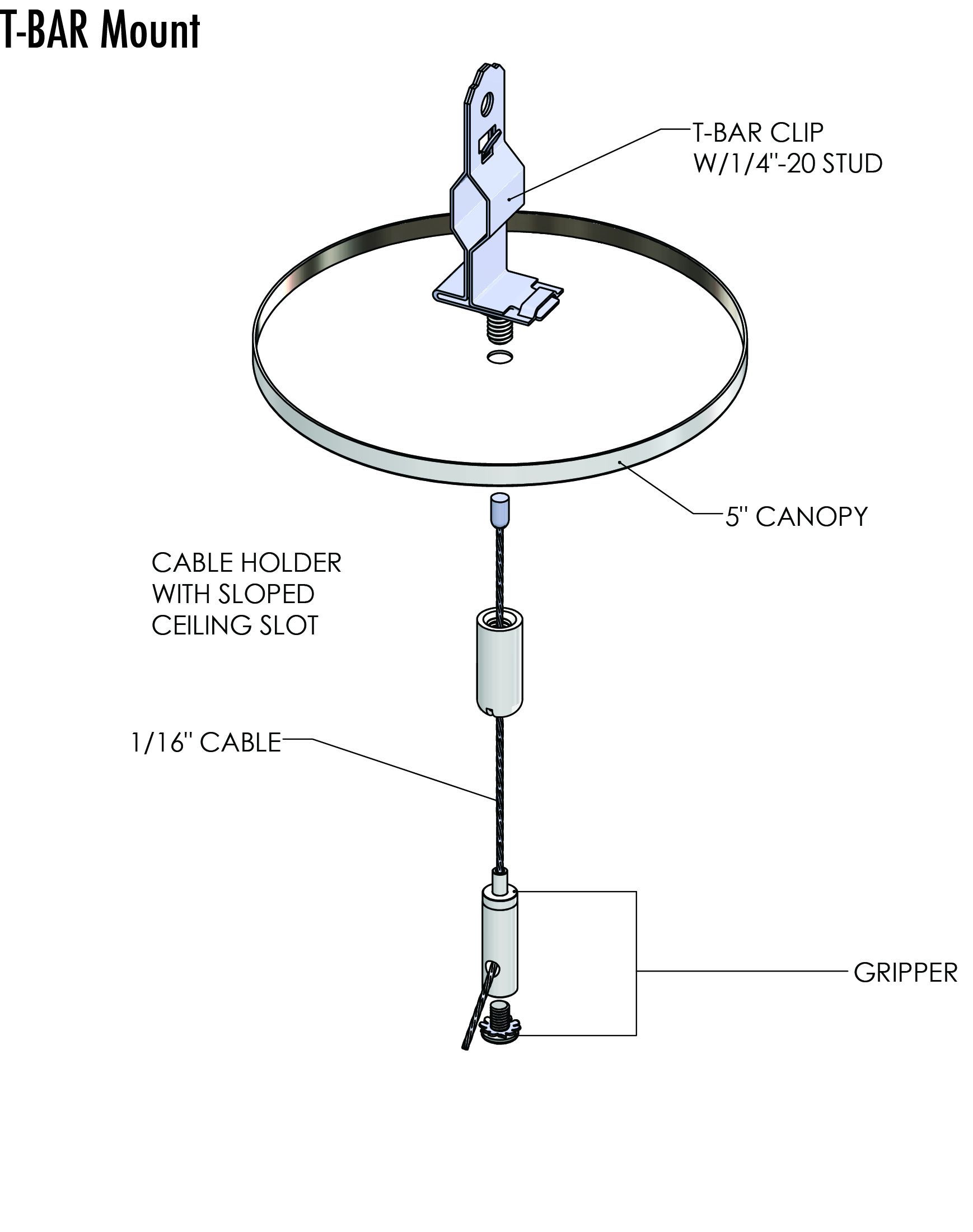 T-BAR Mount

T-BAR CLIP
W/1/4"-20 STUD

5" CANOPY

CABLE HOLDER
WITH SLOPED
CEILING SLOT

1/16" CABLE

GRIPPER